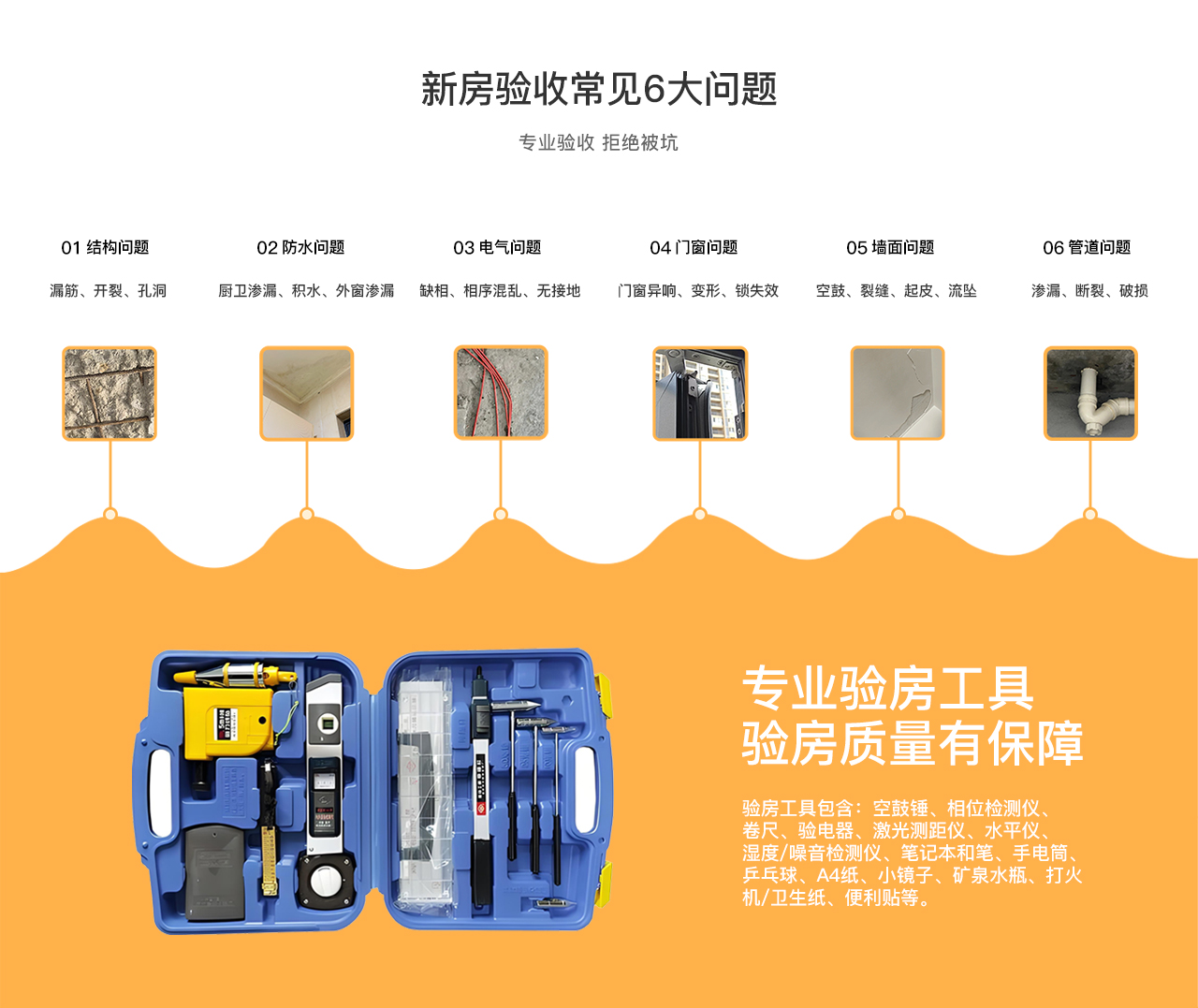 新房验收常见6大问题

专业验收 拒绝被坑

01 结构问题

漏筋、开裂、孔洞

02 防水问题

厨卫渗漏、积水、外窗渗漏

03 电气问题

缺相、相序混乱、无接地

04 门窗问题

门窗异响、变形、锁失效

05 墙面问题

空鼓、裂缝、起皮、流坠

06 管道问题

渗漏、断裂、破损

专业验房工具
验房质量有保障

验房工具包含：空鼓锤、相位检测仪、卷尺、验电器、激光测距仪、水平仪、湿度/噪音检测仪、笔记本和笔、手电筒、乒乓球、A4纸、小镜子、矿泉水瓶、打火机/卫生纸、便利贴等。